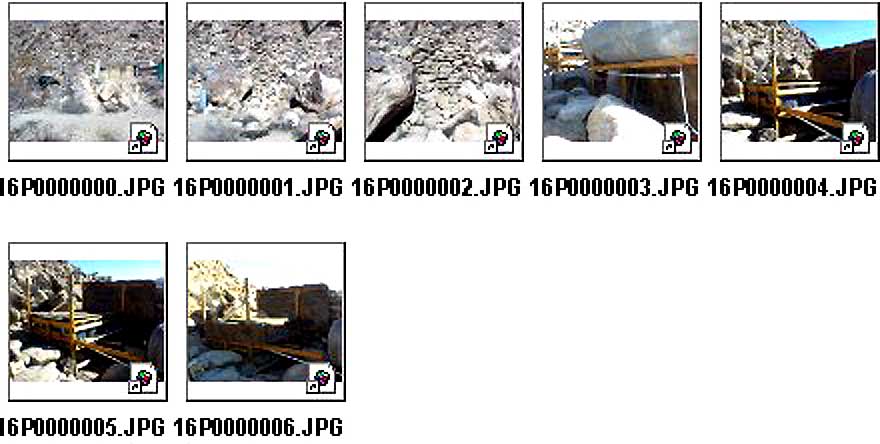 16P0000000.JPG 16P0000001.JPG 16P0000002.JPG 16P0000003.JPG 16P0000004.JPG

16P0000005.JPG 16P0000006.JPG